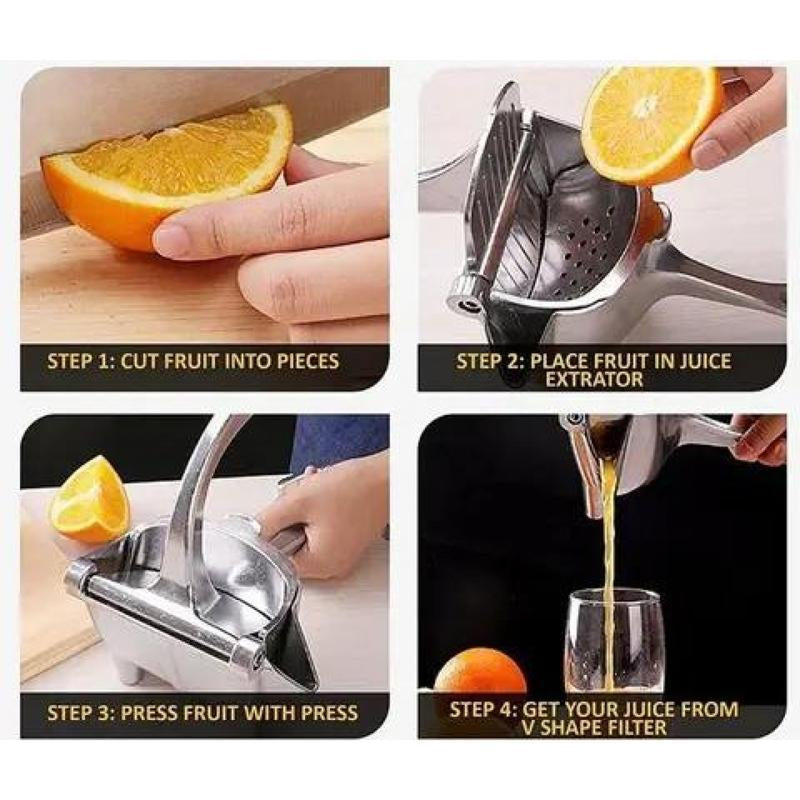 STEP 1: CUT FRUIT INTO PIECES

STEP 2: PLACE FRUIT IN JUICE EXTRATOR

STEP 3: PRESS FRUIT WITH PRESS

STEP 4: GET YOUR JUICE FROM V SHAPE FILTER