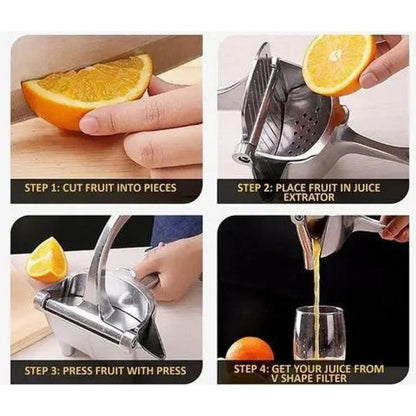 STEP 1: CUT FRUIT INTO PIECES

STEP 2: PLACE FRUIT IN JUICE EXTRATOR

STEP 3: PRESS FRUIT WITH PRESS

STEP 4: GET YOUR JUICE FROM V SHAPE FILTER